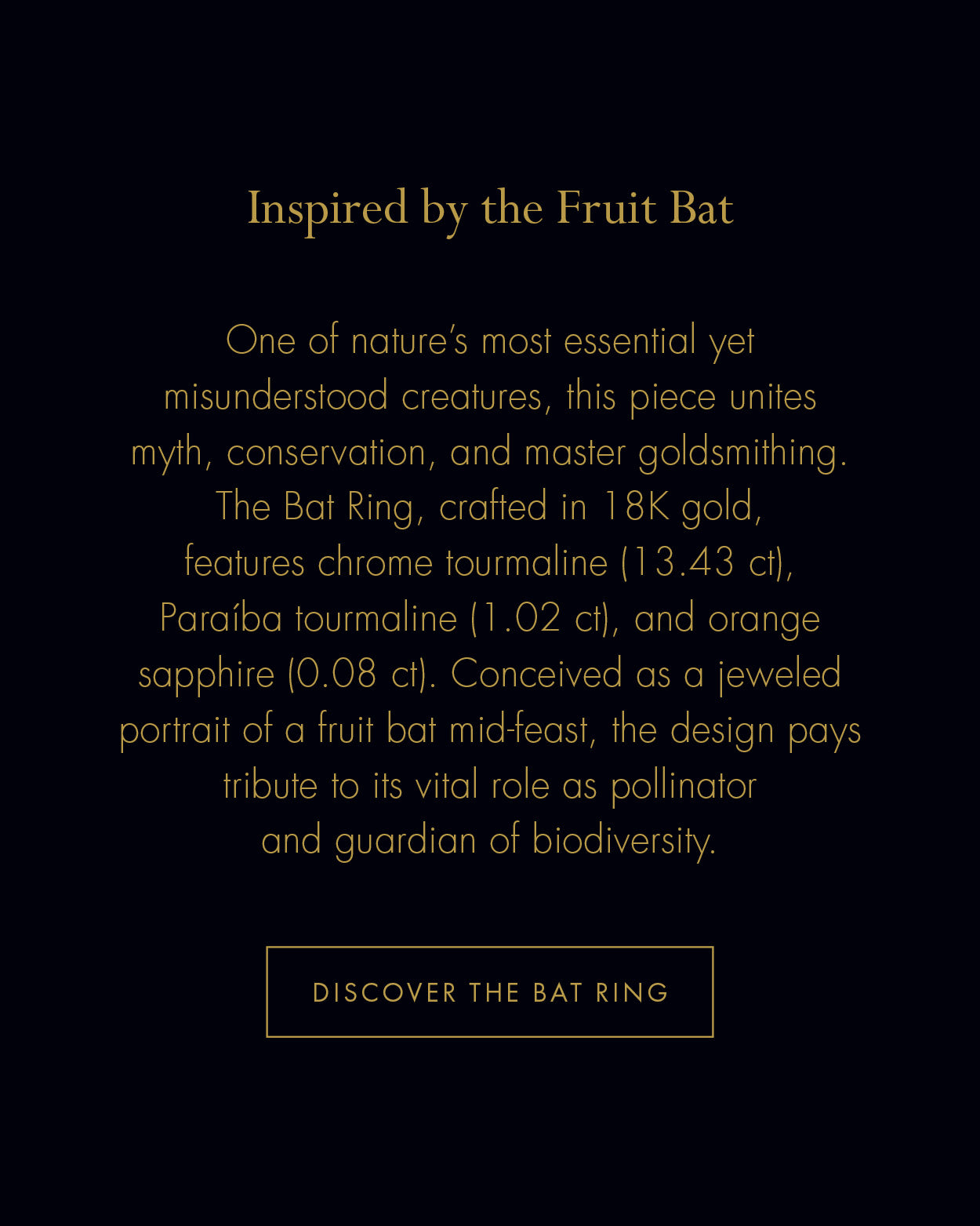 Inspired by the Fruit Bat

One of nature's most essential yet misunderstood creatures, this piece unites myth, conservation, and master goldsmithing. The Bat Ring, crafted in 18K gold, features chrome tourmaline (13.43 ct), Paraíba tourmaline (1.02 ct), and orange sapphire (0.08 ct). Conceived as a jeweled portrait of a fruit bat mid-feast, the design pays tribute to its vital role as pollinator and guardian of biodiversity.

DISCOVER THE BAT RING